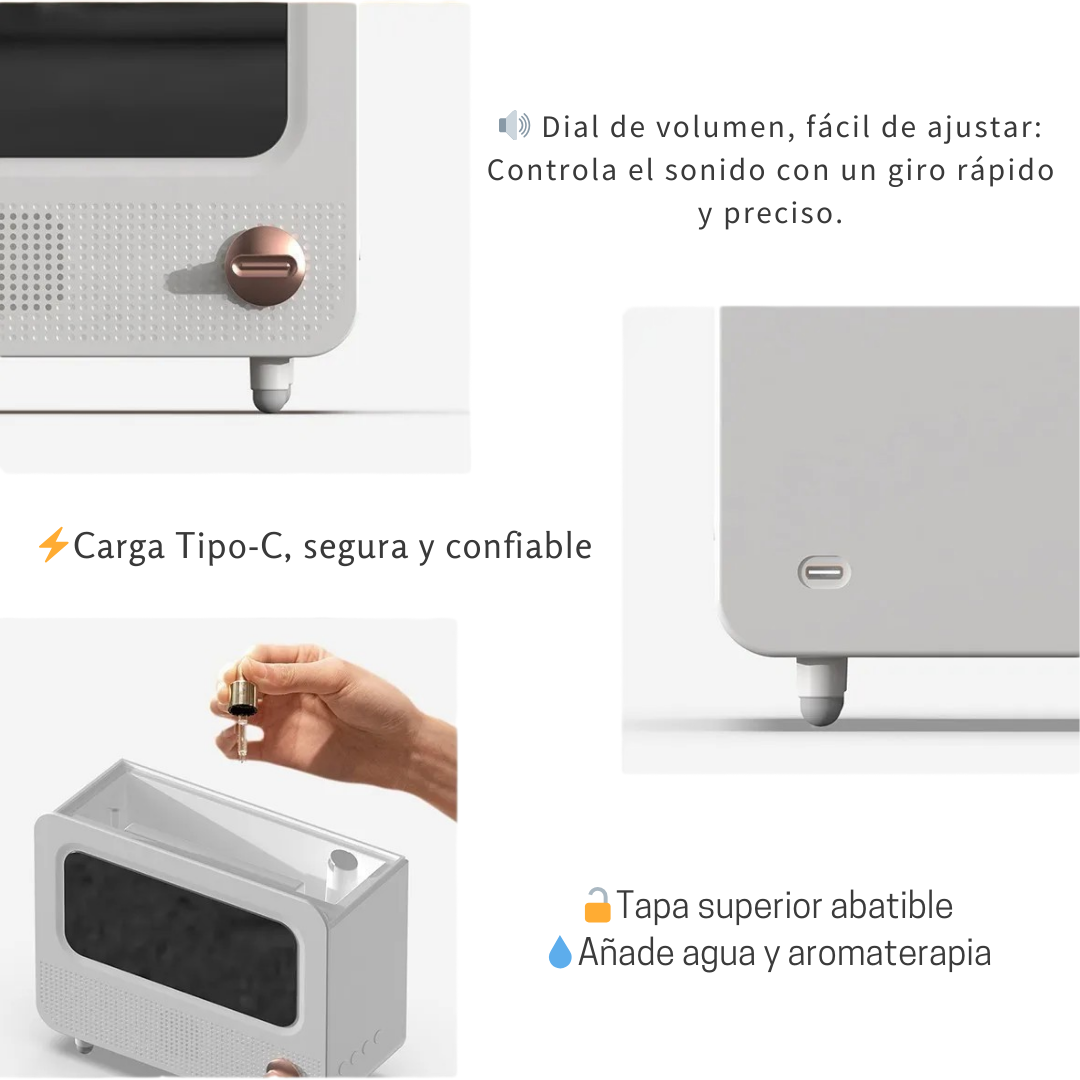 🔊 Dial de volumen, fácil de ajustar: Controla el sonido con un giro rápido y preciso.

⚡Carga Tipo-C, segura y confiable

🔓Tapa superior abatible
💧Añade agua y aromaterapia